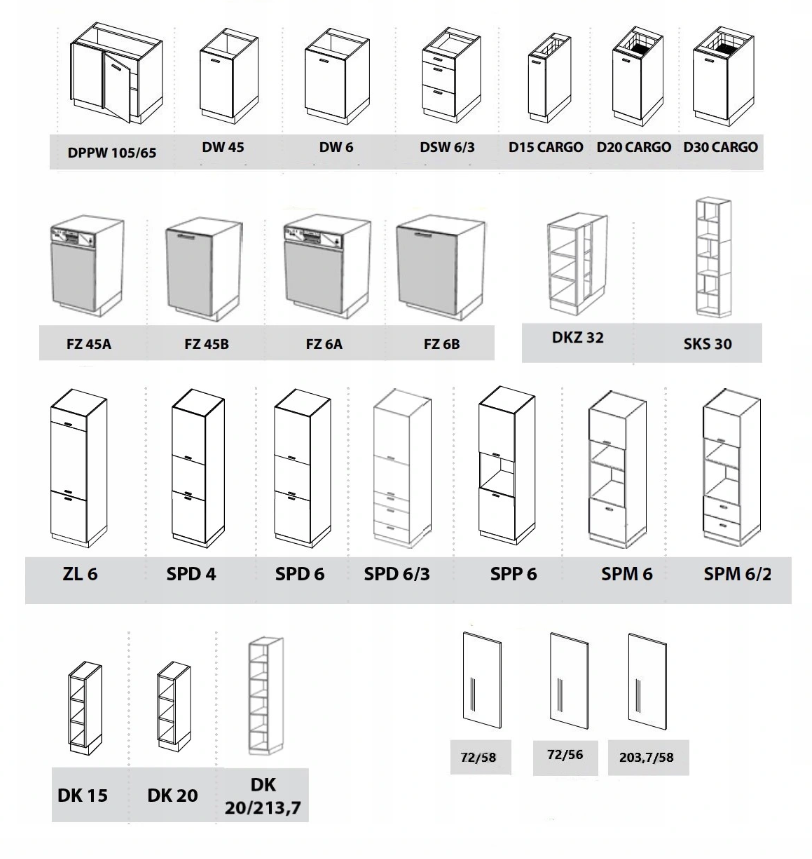 DPPW 105/65 DW 45 DW 6 DSW 6/3 D15 CARGO D20 CARGO D30 CARGO

FZ 45A FZ 45B FZ 6A FZ 6B DKZ 32 SKS 30

ZL 6 SPD 4 SPD 6 SPD 6/3 SPP 6 SPM 6 SPM 6/2

DK 15 DK 20 DK 20/213,7

72/58 72/56 203,7/58