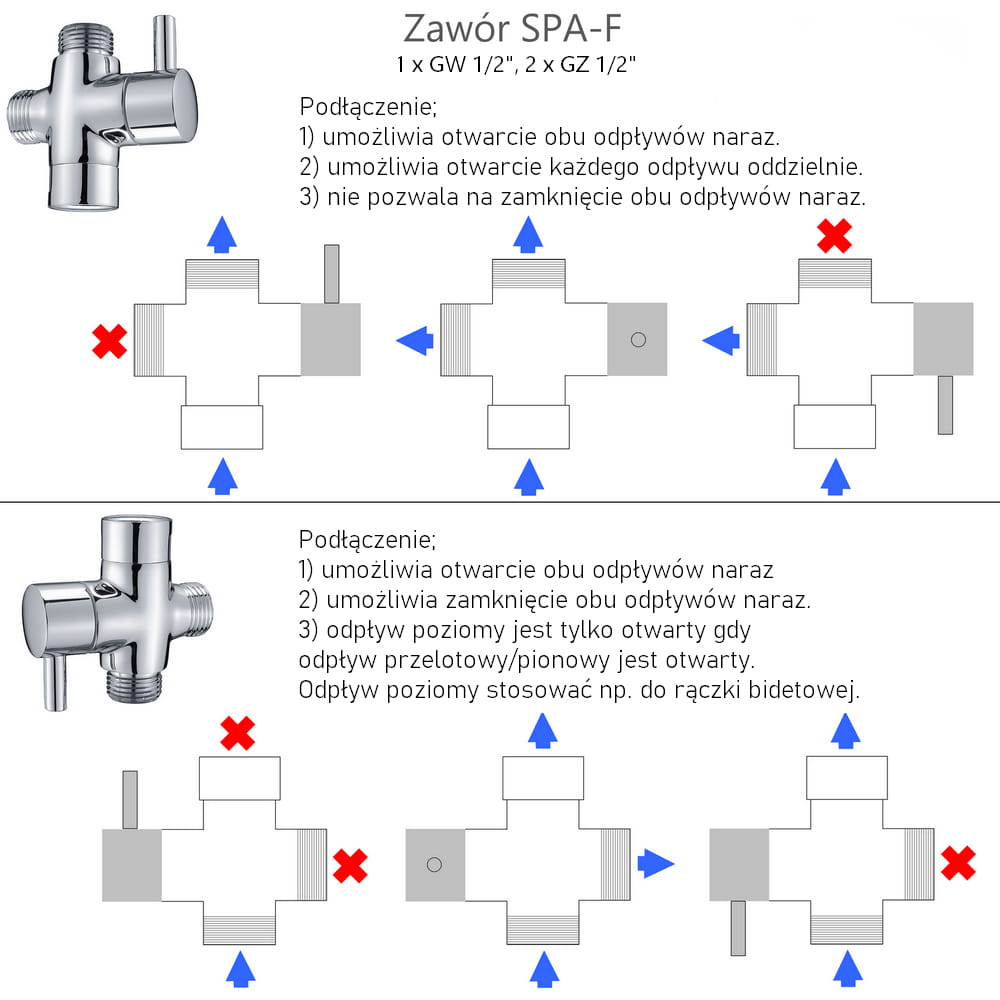 Zawór SPA-F
1 x GW 1/2", 2 x GZ 1/2"

Podłączenie;
1) umożliwia otwarcie obu odpływów naraz.
2) umożliwia otwarcie każdego odpływu oddzielnie.
3) nie pozwala na zamknięcie obu odpływów naraz.

Podłączenie;
1) umożliwia otwarcie obu odpływów naraz
2) umożliwia zamknięcie obu odpływów naraz.
3) odpływ poziomy jest tylko otwarty gdy odpływ przelotowy/pionowy jest otwarty.
Odpływ poziomy stosować np. do rączki bidetowej.