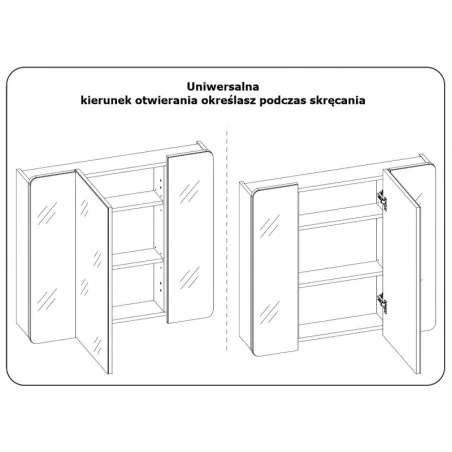 Uniwersalna
kierunek otwierania określasz podczas skręcania