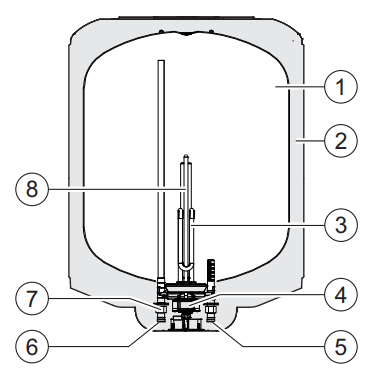 1
2
8
3
7
4
6
5